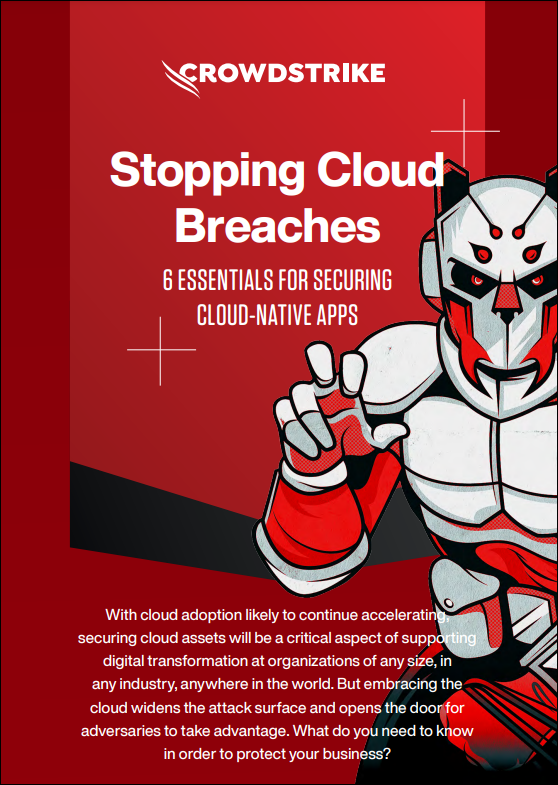 CROWDSTRIKE

Stopping Cloud Breaches

6 ESSENTIALS FOR SECURING CLOUD-NATIVE APPS

With cloud adoption likely to continue accelerating, securing cloud assets will be a critical aspect of supporting digital transformation at organizations of any size, in any industry, anywhere in the world. But embracing the cloud widens the attack surface and opens the door for adversaries to take advantage. What do you need to know in order to protect your business?