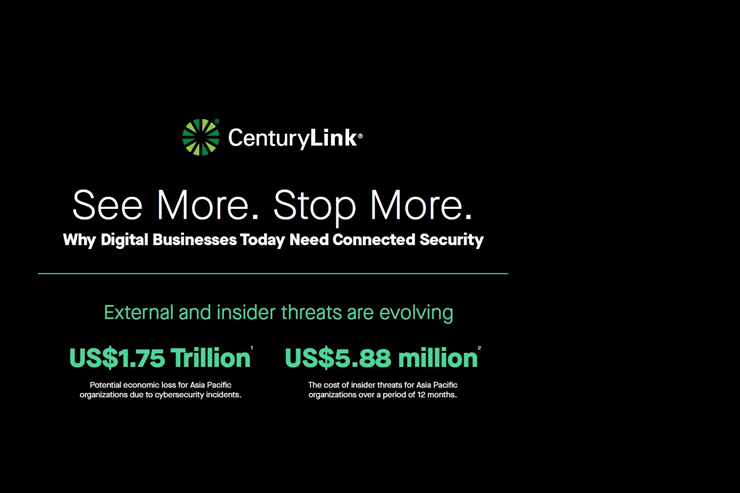 CenturyLink®

See More. Stop More.

Why Digital Businesses Today Need Connected Security

External and insider threats are evolving

US$1.75 Trillion$^1$

Potential economic loss for Asia Pacific organizations due to cybersecurity incidents.

US$5.88 million$^2$

The cost of insider threats for Asia Pacific organizations over a period of 12 months.